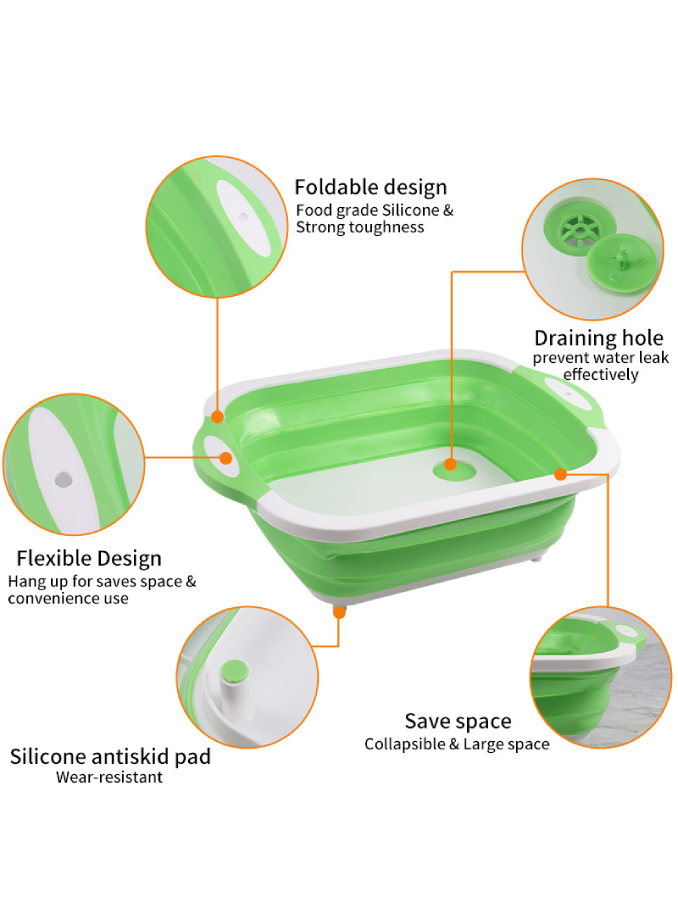 Foldable design
Food grade Silicone & Strong toughness

Draining hole
prevent water leak effectively

Flexible Design
Hang up for saves space & convenience use

Silicone antiskid pad
Wear-resistant

Save space
Collapsible & Large space